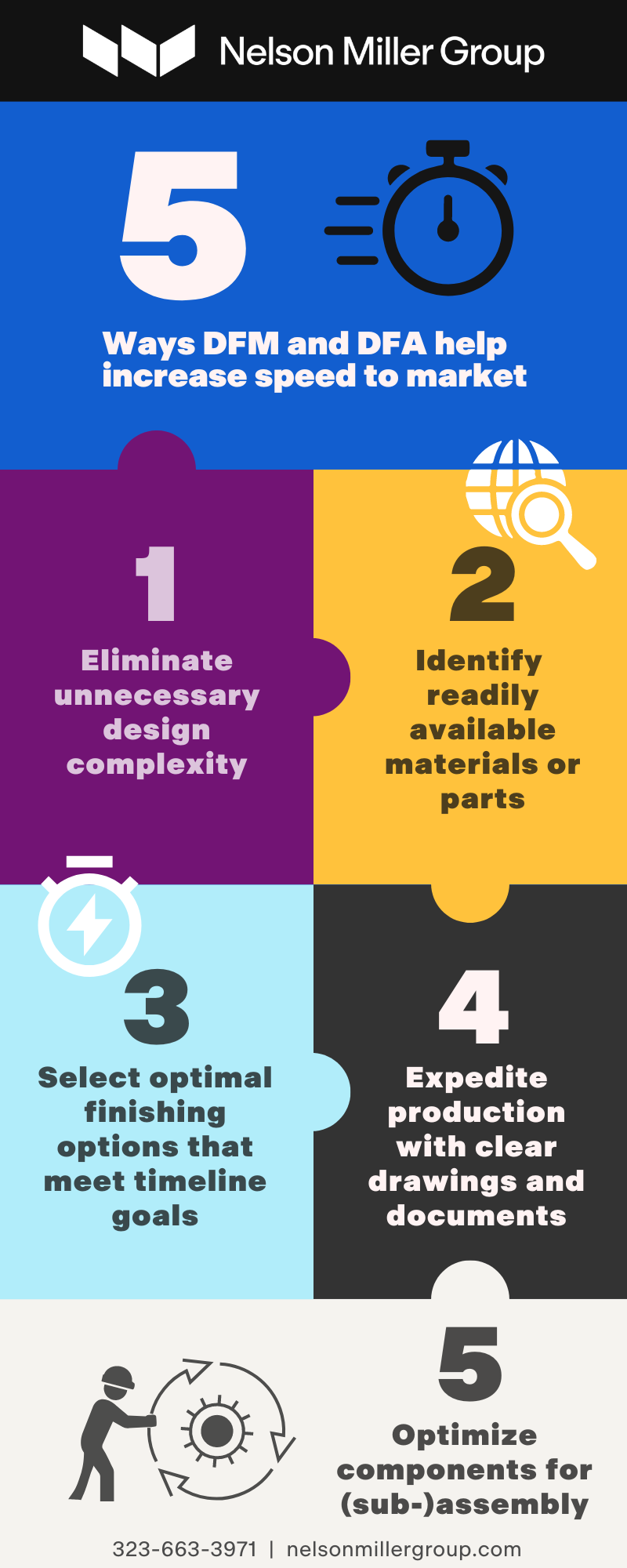 Nelson Miller Group

5

Ways DFM and DFA help increase speed to market

1

Eliminate unnecessary design complexity

2

Identify readily available materials or parts

3

Select optimal finishing options that meet timeline goals

4

Expedite production with clear drawings and documents

5

Optimize components for (sub-)assembly

323-663-3971 | nelsonmillergroup.com